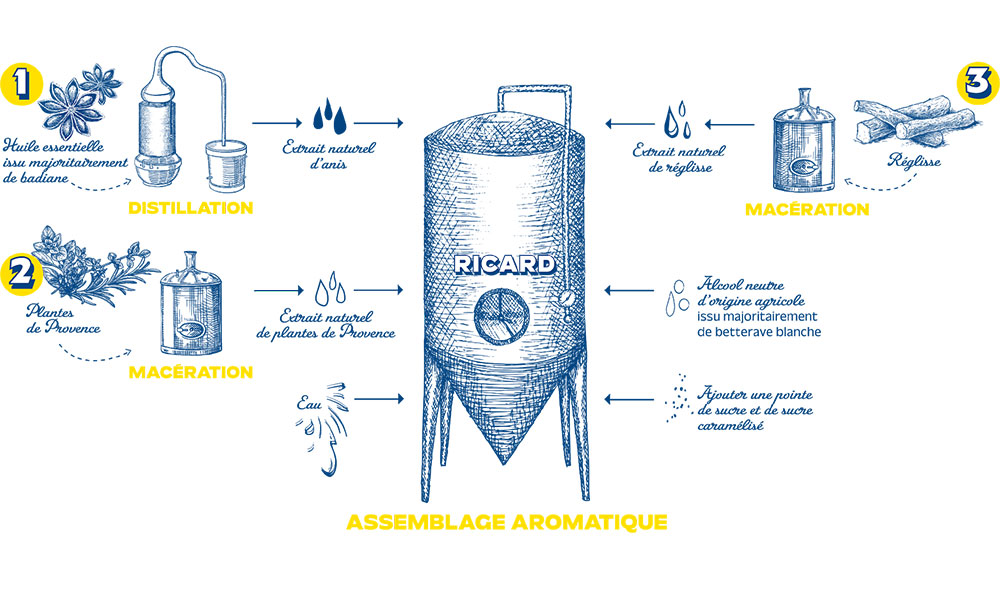 1

Huile essentielle issu majoritairement de badiane

DISTILLATION

Extrait naturel d'anis

2

Plantes de Provence

MACÉRATION

Extrait naturel de plantes de Provence

Eau

RICARD

ASSEMBLAGE AROMATIQUE

3

Réglisse

MACÉRATION

Extrait naturel de réglisse

Alcool neutre d'origine agricole issu majoritairement de betterave blanche

Ajouter une pointe de sucre et de sucre caramélisé